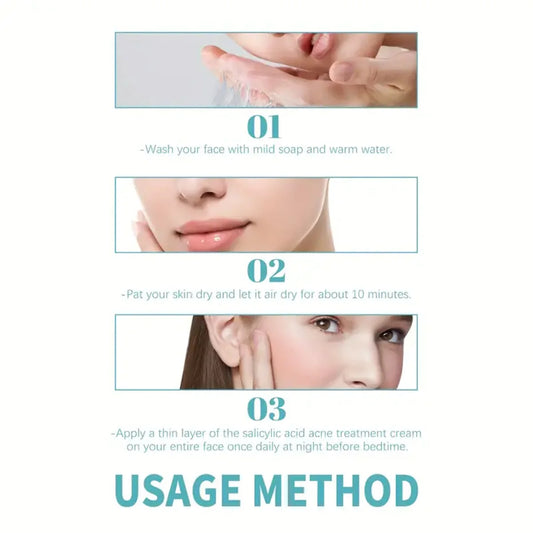 01

-Wash your face with mild soap and warm water.

02

-Pat your skin dry and let it air dry for about 10 minutes.

03

-Apply a thin layer of the salicylic acid acne treatment cream on your entire face once daily at night before bedtime.

USAGE METHOD